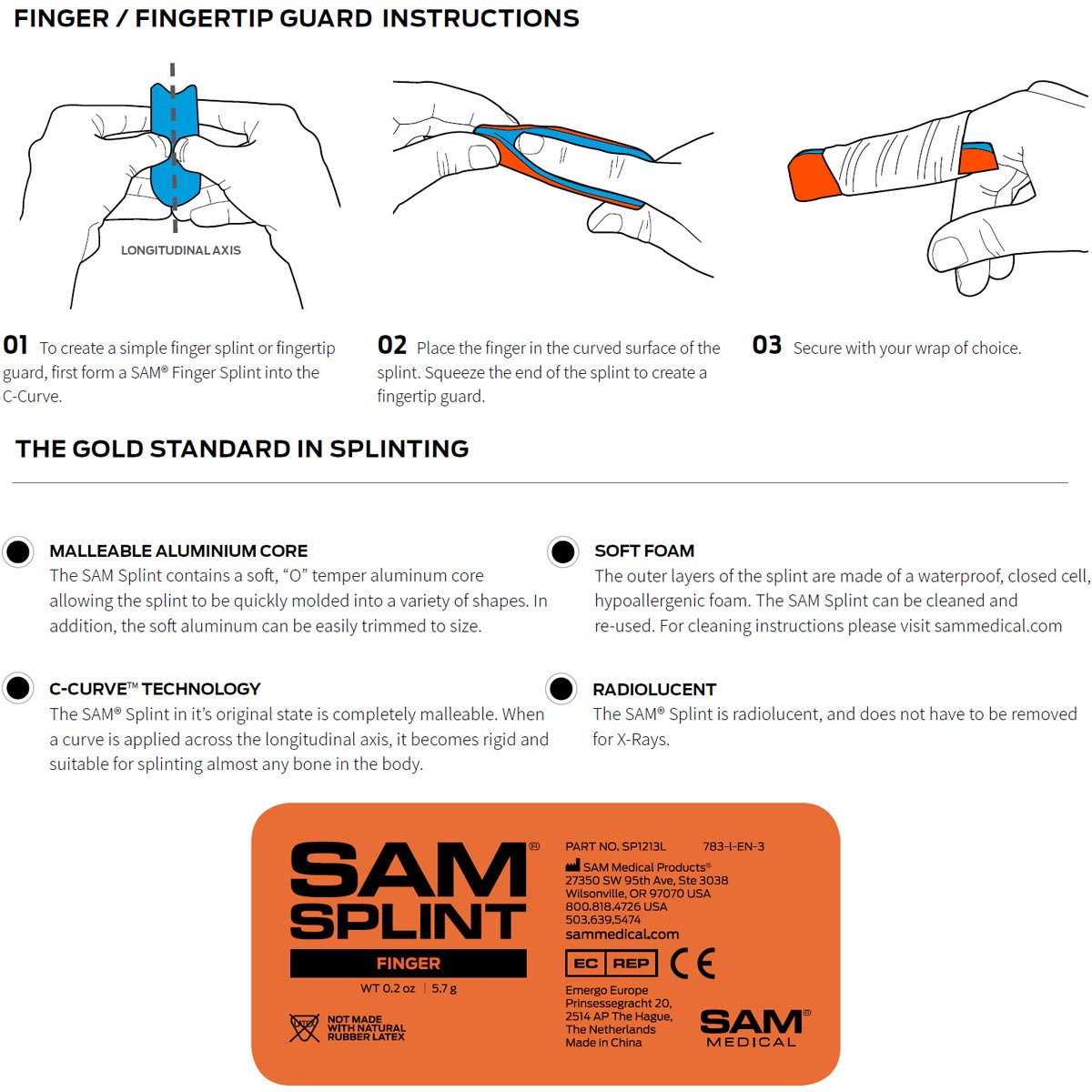 FINGER / FINGERTIP GUARD INSTRUCTIONS

LONGITUDINAL AXIS

01 To create a simple finger splint or fingertip guard, first form a SAM® Finger Splint into the C-Curve.

02 Place the finger in the curved surface of the splint. Squeeze the end of the splint to create a fingertip guard.

03 Secure with your wrap of choice.

THE GOLD STANDARD IN SPLINTING

MALLEABLE ALUMINIUM CORE
The SAM Splint contains a soft, "O" temper aluminum core allowing the splint to be quickly molded into a variety of shapes. In addition, the soft aluminum can be easily trimmed to size.

C-CURVE™ TECHNOLOGY
The SAM® Splint in it's original state is completely malleable. When a curve is applied across the longitudinal axis, it becomes rigid and suitable for splinting almost any bone in the body.

SOFT FOAM
The outer layers of the splint are made of a waterproof, closed cell, hypoallergenic foam. The SAM Splint can be cleaned and re-used. For cleaning instructions please visit sammedical.com

RADIOLUCENT
The SAM® Splint is radiolucent, and does not have to be removed for X-Rays.

SAM® SPLINT
FINGER
WT 0.2 oz | 5.7 g

LATEX
NOT MADE WITH NATURAL RUBBER LATEX

PART NO. SP1213L 783-I-EN-3
SAM Medical Products®
27350 SW 95th Ave, Ste 3038
Wilsonville, OR 97070 USA
800.818.4726 USA
503.639.5474
sammedical.com

EC REP CE

Emergo Europe
Prinsessegracht 20,
2514 AP The Hague,
The Netherlands
Made in China

SAM® MEDICAL